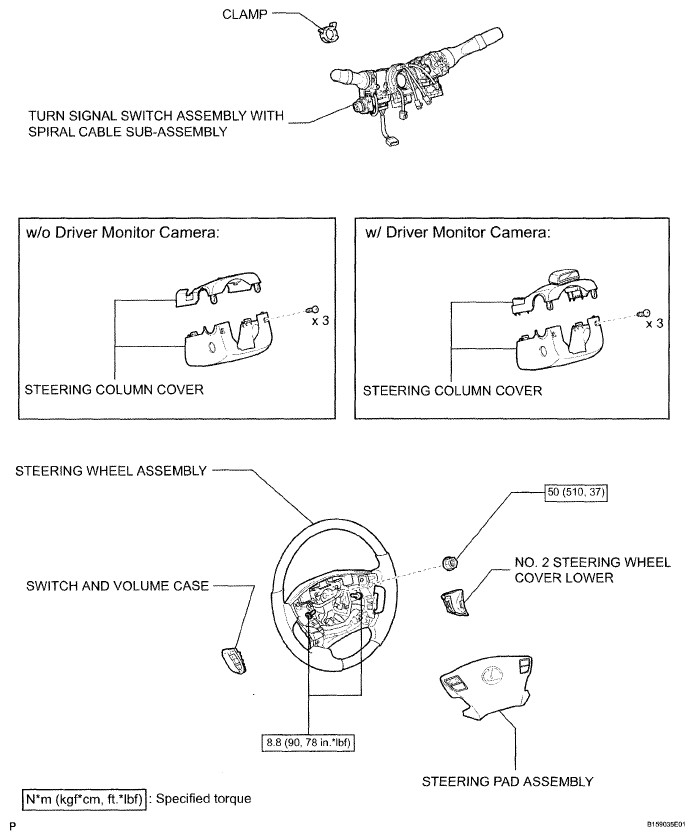 CLAMP

TURN SIGNAL SWITCH ASSEMBLY WITH SPIRAL CABLE SUB-ASSEMBLY

w/o Driver Monitor Camera:

x 3

STEERING COLUMN COVER

w/ Driver Monitor Camera:

x 3

STEERING COLUMN COVER

STEERING WHEEL ASSEMBLY

50 (510, 37)

NO. 2 STEERING WHEEL COVER LOWER

SWITCH AND VOLUME CASE

8.8 (90, 78 in.*lbf)

STEERING PAD ASSEMBLY

N*m (kgf*cm, ft.*lbf) : Specified torque

P

B159035E01