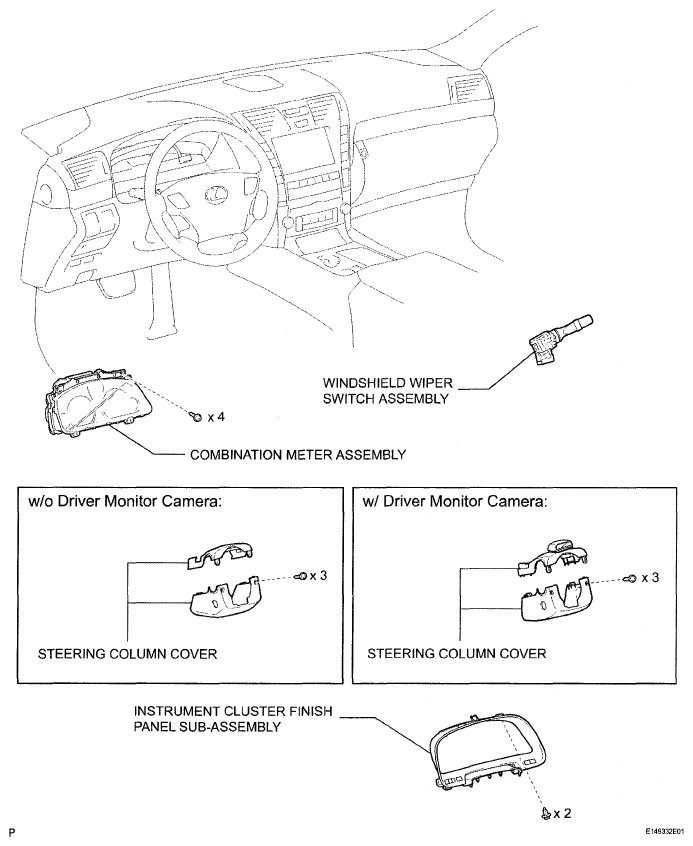 WINDSHIELD WIPER SWITCH ASSEMBLY

x 4

COMBINATION METER ASSEMBLY

w/o Driver Monitor Camera:

x 3

STEERING COLUMN COVER

w/ Driver Monitor Camera:

x 3

STEERING COLUMN COVER

INSTRUMENT CLUSTER FINISH PANEL SUB-ASSEMBLY

x 2

P

E149332E01