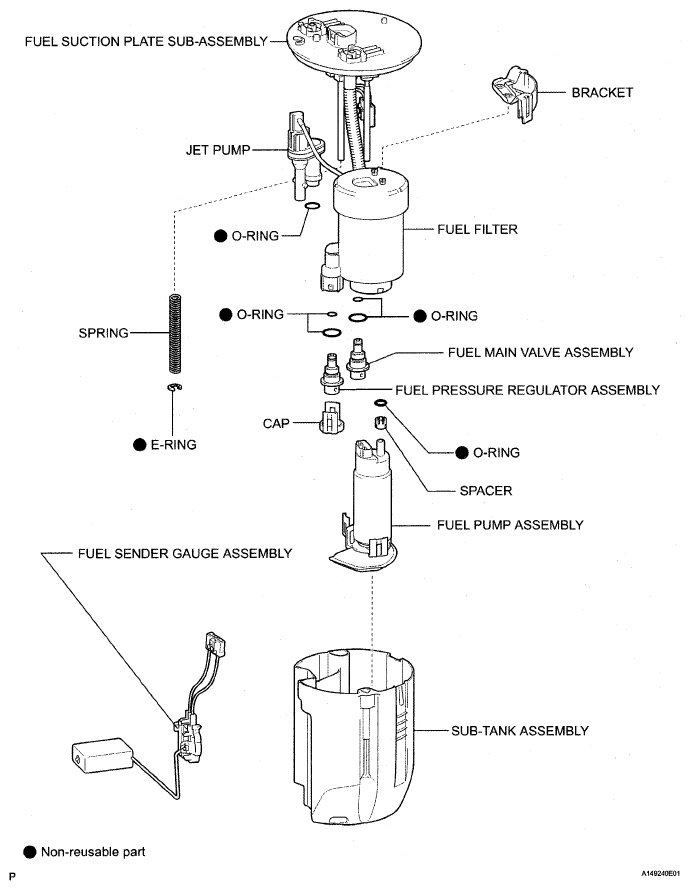 FUEL SUCTION PLATE SUB-ASSEMBLY

BRACKET

JET PUMP

● O-RING

FUEL FILTER

● O-RING

● O-RING

SPRING

FUEL MAIN VALVE ASSEMBLY

FUEL PRESSURE REGULATOR ASSEMBLY

CAP

● E-RING

● O-RING

SPACER

FUEL PUMP ASSEMBLY

FUEL SENDER GAUGE ASSEMBLY

SUB-TANK ASSEMBLY

● Non-reusable part

P

A149240E01