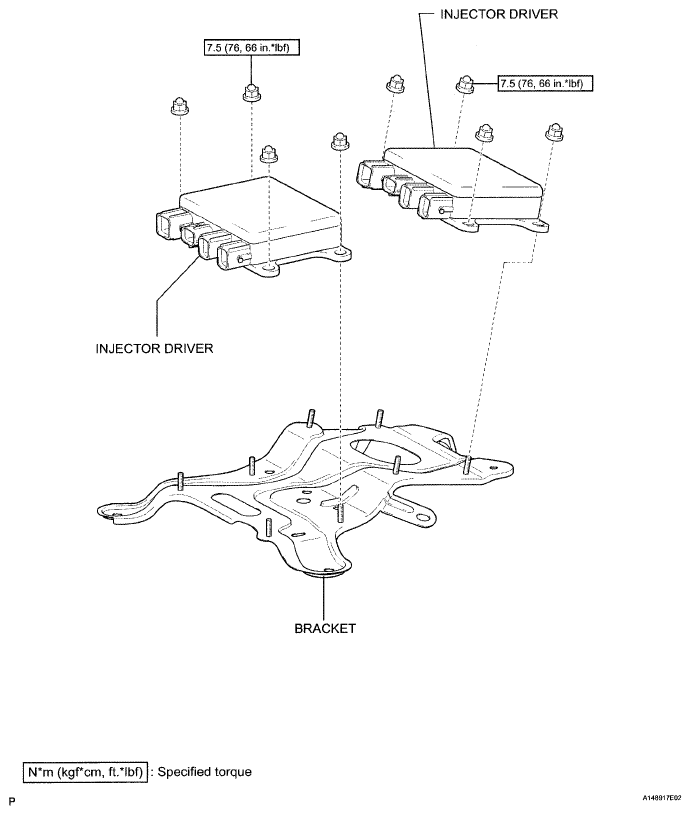 INJECTOR DRIVER

7.5 (76, 66 in.*lbf)

7.5 (76, 66 in.*lbf)

INJECTOR DRIVER

BRACKET

N*m (kgf*cm, ft.*lbf) : Specified torque

P

A148917E02