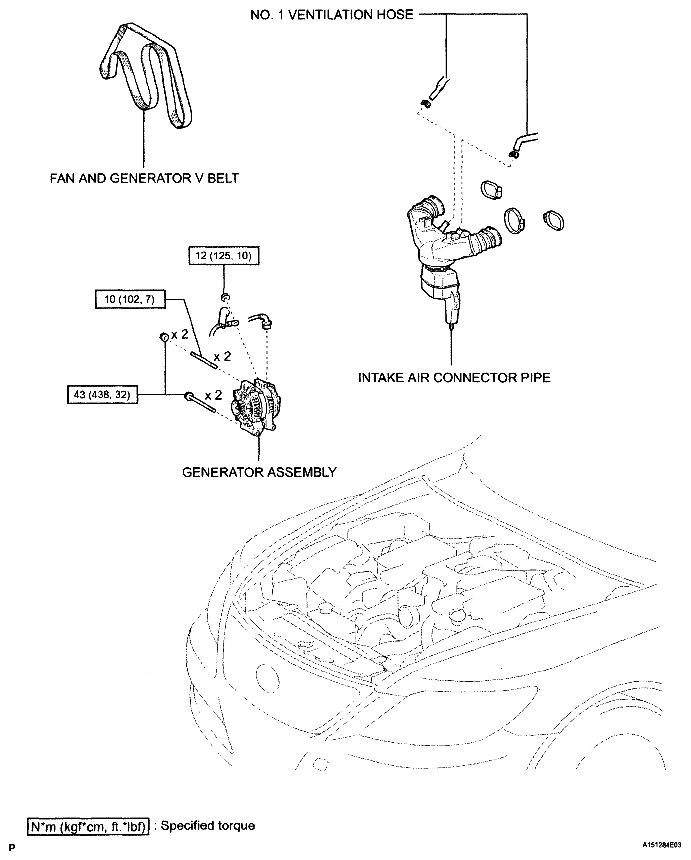 NO. 1 VENTILATION HOSE

FAN AND GENERATOR V BELT

12 (125, 10)

10 (102, 7)

x 2

x 2

43 (438, 32)

x 2

INTAKE AIR CONNECTOR PIPE

GENERATOR ASSEMBLY

N*m (kgf*cm, ft.*lbf) : Specified torque

P

A151284E03