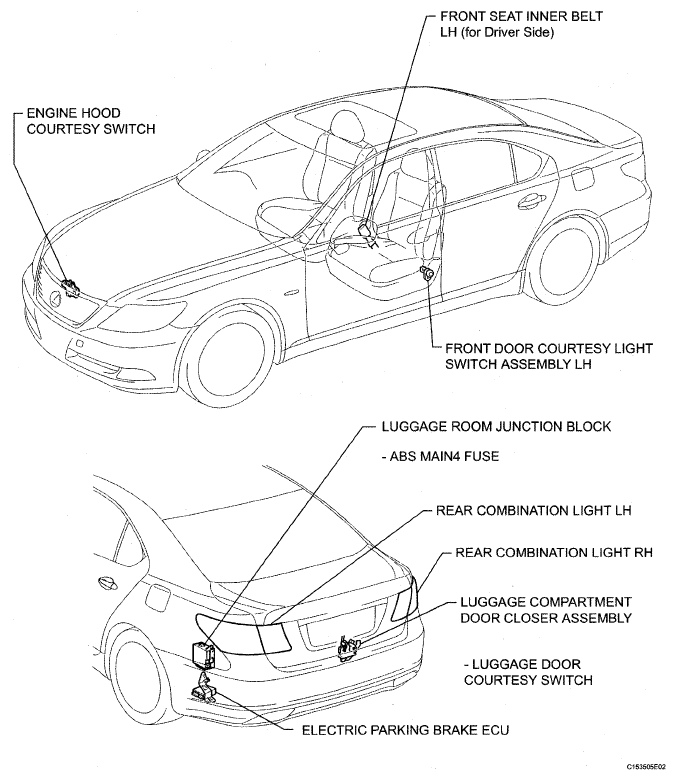 FRONT SEAT INNER BELT LH (for Driver Side)

ENGINE HOOD COURTESY SWITCH

FRONT DOOR COURTESY LIGHT SWITCH ASSEMBLY LH

LUGGAGE ROOM JUNCTION BLOCK

- ABS MAIN4 FUSE

REAR COMBINATION LIGHT LH

REAR COMBINATION LIGHT RH

LUGGAGE COMPARTMENT DOOR CLOSER ASSEMBLY

- LUGGAGE DOOR COURTESY SWITCH

ELECTRIC PARKING BRAKE ECU

C153505E02