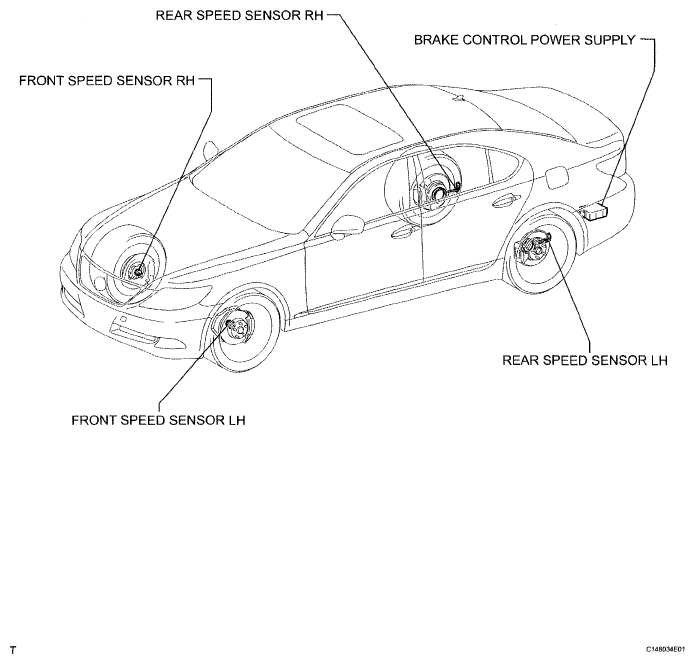 REAR SPEED SENSOR RH

BRAKE CONTROL POWER SUPPLY

FRONT SPEED SENSOR RH

REAR SPEED SENSOR LH

FRONT SPEED SENSOR LH

T

C148034E01