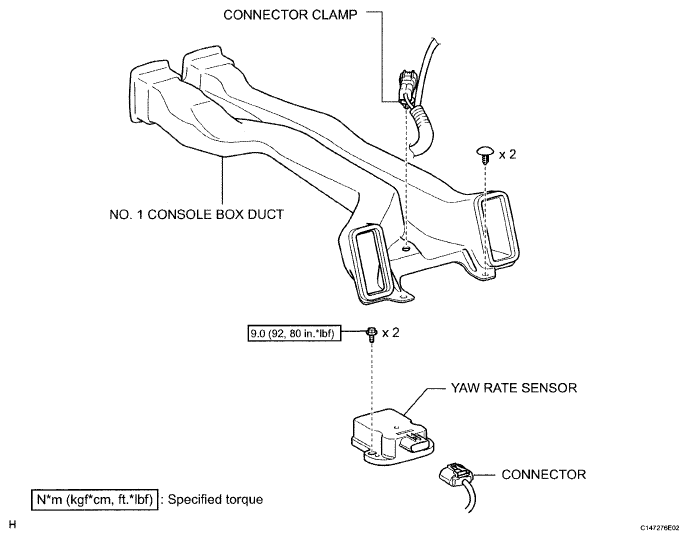 CONNECTOR CLAMP

x 2

NO. 1 CONSOLE BOX DUCT

9.0 (92, 80 in.*lbf)

x 2

YAW RATE SENSOR

CONNECTOR

N*m (kgf*cm, ft.*lbf) : Specified torque

H

C147276E02