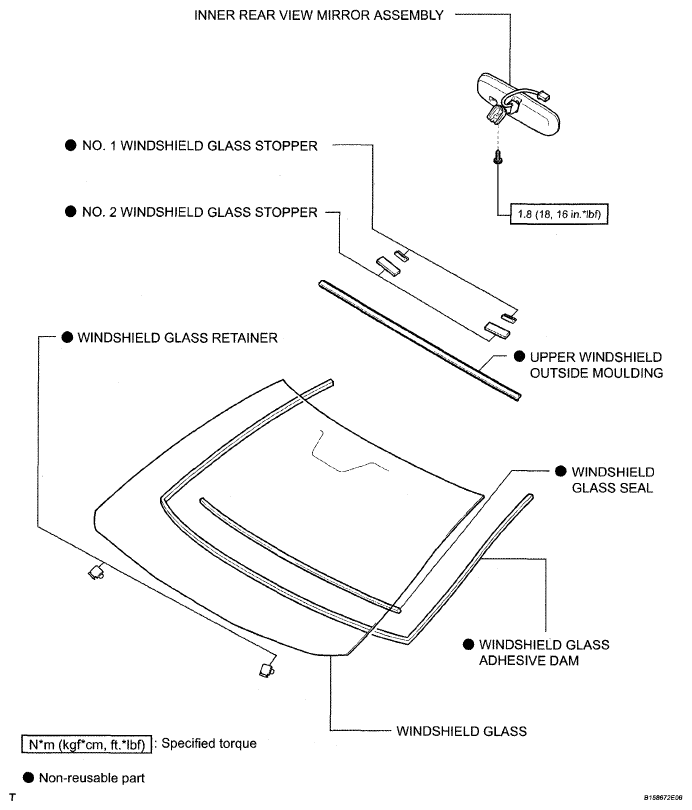 INNER REAR VIEW MIRROR ASSEMBLY

● NO. 1 WINDSHIELD GLASS STOPPER

● NO. 2 WINDSHIELD GLASS STOPPER

1.8 (18, 16 in.*lbf)

● WINDSHIELD GLASS RETAINER

● UPPER WINDSHIELD OUTSIDE MOULDING

● WINDSHIELD GLASS SEAL

● WINDSHIELD GLASS ADHESIVE DAM

WINDSHIELD GLASS

N*m (kgf*cm, ft.*lbf) : Specified torque

● Non-reusable part

T

B158672E06