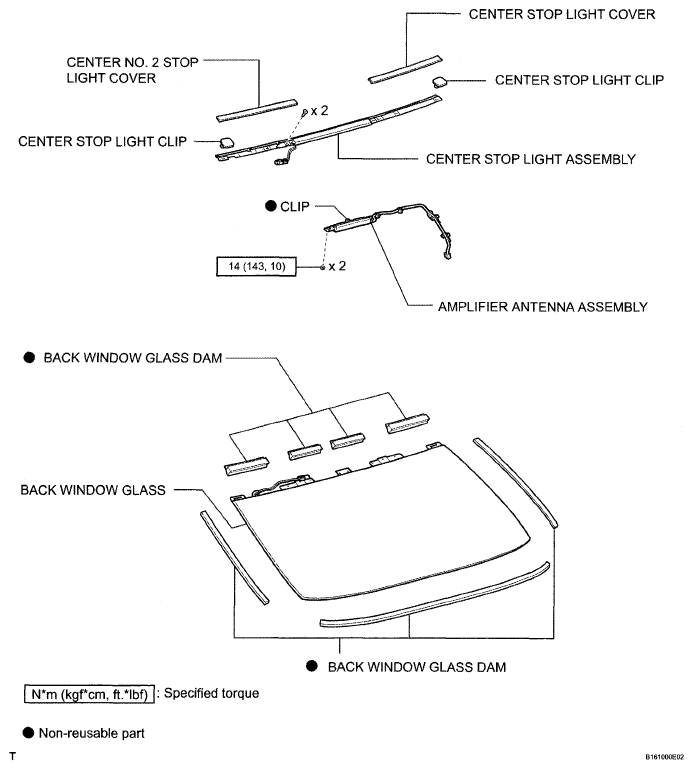 CENTER STOP LIGHT COVER

CENTER NO. 2 STOP LIGHT COVER

CENTER STOP LIGHT CLIP

x 2

CENTER STOP LIGHT CLIP

CENTER STOP LIGHT ASSEMBLY

● CLIP

14 (143, 10)

x 2

AMPLIFIER ANTENNA ASSEMBLY

● BACK WINDOW GLASS DAM

BACK WINDOW GLASS

● BACK WINDOW GLASS DAM

N*m (kgf*cm, ft.*lbf) : Specified torque

● Non-reusable part

T

B161000E02