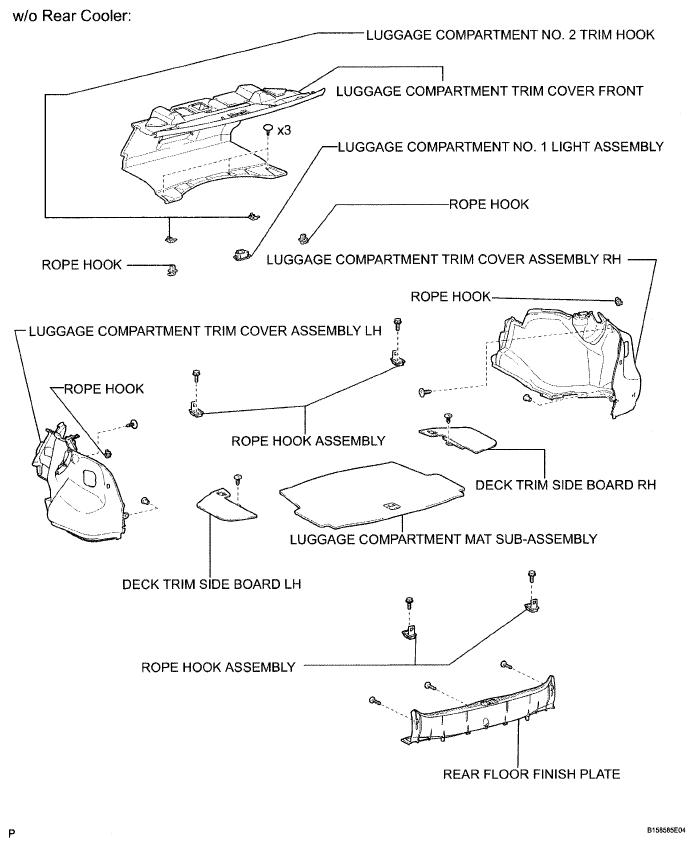 w/o Rear Cooler:

LUGGAGE COMPARTMENT NO. 2 TRIM HOOK

LUGGAGE COMPARTMENT TRIM COVER FRONT

x3

LUGGAGE COMPARTMENT NO. 1 LIGHT ASSEMBLY

ROPE HOOK

ROPE HOOK

LUGGAGE COMPARTMENT TRIM COVER ASSEMBLY RH

ROPE HOOK

LUGGAGE COMPARTMENT TRIM COVER ASSEMBLY LH

ROPE HOOK

ROPE HOOK ASSEMBLY

DECK TRIM SIDE BOARD RH

LUGGAGE COMPARTMENT MAT SUB-ASSEMBLY

DECK TRIM SIDE BOARD LH

ROPE HOOK ASSEMBLY

REAR FLOOR FINISH PLATE

P

B158585E04