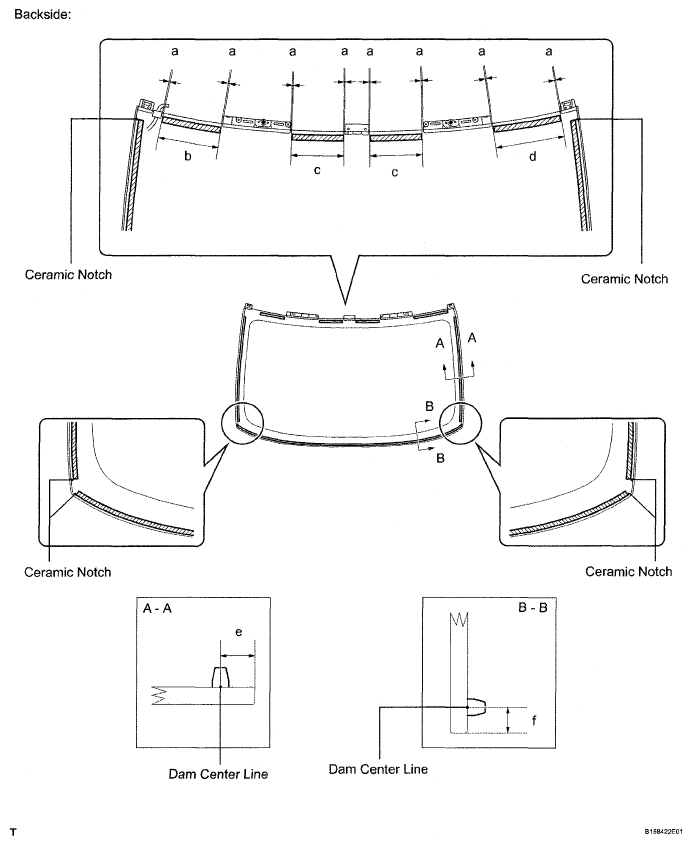 Backside:

a a a a a a a a

b c c d

Ceramic Notch

Ceramic Notch

A A

B B

Ceramic Notch

Ceramic Notch

A - A

e

Dam Center Line

B - B

f

Dam Center Line

T

B158422E01