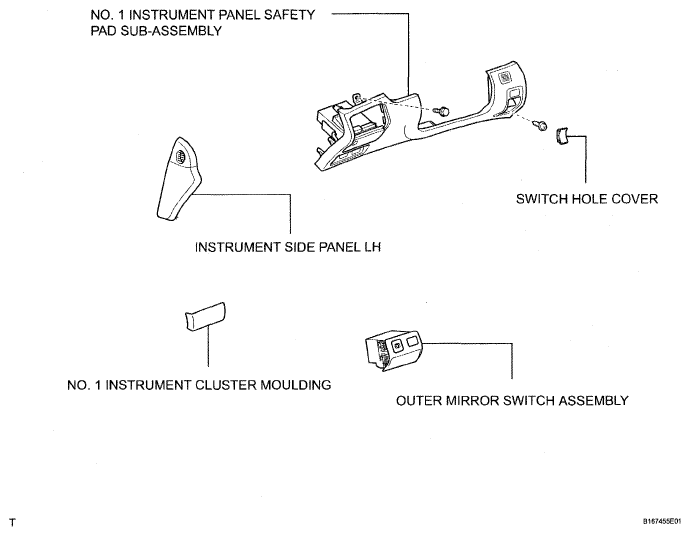 NO. 1 INSTRUMENT PANEL SAFETY PAD SUB-ASSEMBLY

SWITCH HOLE COVER

INSTRUMENT SIDE PANEL LH

NO. 1 INSTRUMENT CLUSTER MOULDING

OUTER MIRROR SWITCH ASSEMBLY

T

B167455E01