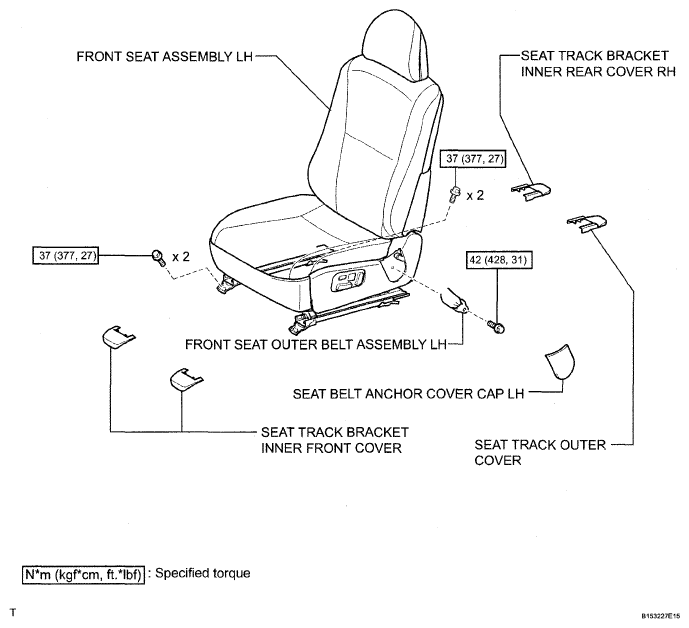 FRONT SEAT ASSEMBLY LH

SEAT TRACK BRACKET INNER REAR COVER RH

37 (377, 27)

x 2

37 (377, 27)

x 2

42 (428, 31)

FRONT SEAT OUTER BELT ASSEMBLY LH

SEAT BELT ANCHOR COVER CAP LH

SEAT TRACK BRACKET INNER FRONT COVER

SEAT TRACK OUTER COVER

N*m (kgf*cm, ft.*lbf) : Specified torque

T

B153227E15