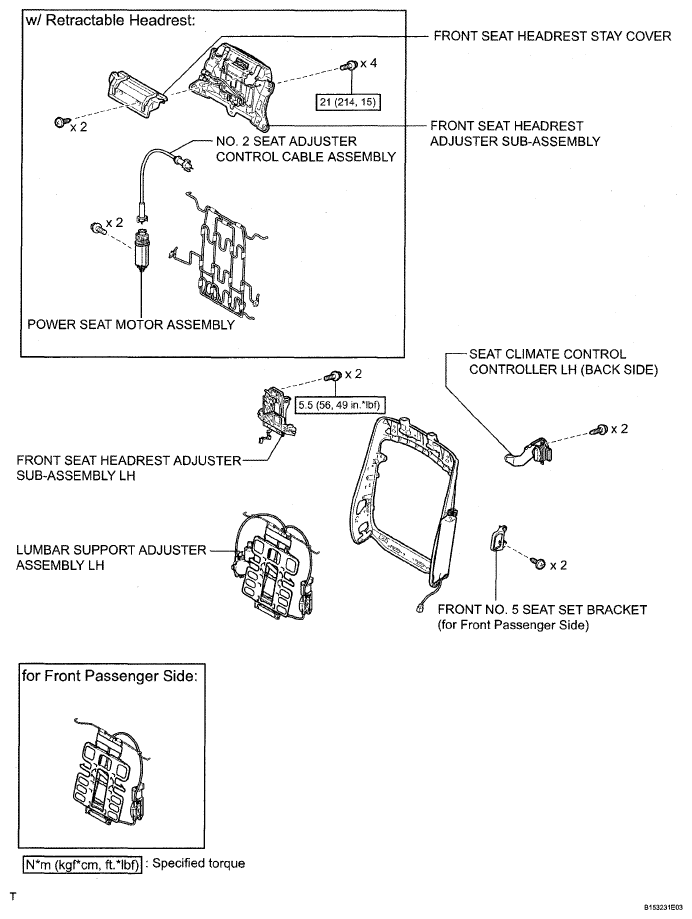 w/ Retractable Headrest:

FRONT SEAT HEADREST STAY COVER

x 4

21 (214, 15)

x 2

FRONT SEAT HEADREST ADJUSTER SUB-ASSEMBLY

NO. 2 SEAT ADJUSTER CONTROL CABLE ASSEMBLY

x 2

POWER SEAT MOTOR ASSEMBLY

SEAT CLIMATE CONTROL CONTROLLER LH (BACK SIDE)

x 2

5.5 (56, 49 in.*lbf)

x 2

FRONT SEAT HEADREST ADJUSTER SUB-ASSEMBLY LH

LUMBAR SUPPORT ADJUSTER ASSEMBLY LH

x 2

FRONT NO. 5 SEAT SET BRACKET (for Front Passenger Side)

for Front Passenger Side:

N*m (kgf*cm, ft.*lbf) : Specified torque

T

B153231E03