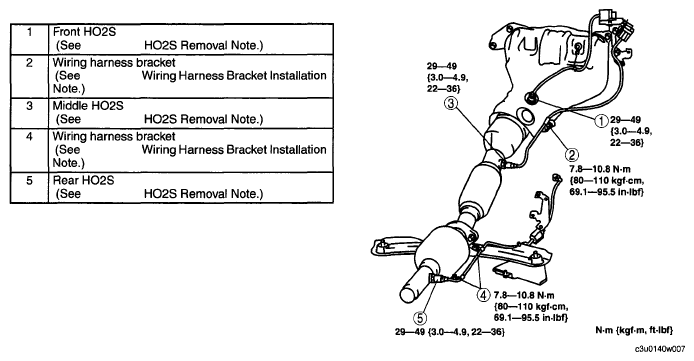 | 1 | Front HO2S (See HO2S Removal Note.) |
|---|---|
| 2 | Wiring harness bracket (See Wiring Harness Bracket Installation Note.) |
| 3 | Middle HO2S (See HO2S Removal Note.) |
| 4 | Wiring harness bracket (See Wiring Harness Bracket Installation Note.) |
| 5 | Rear HO2S (See HO2S Removal Note.) |

29—49 {3.0—4.9, 22—36}

3

1 29—49 {3.0—4.9, 22—36}

2

7.8—10.8 N·m {80—110 kgf·cm, 69.1—95.5 in·lbf}

4 7.8—10.8 N·m {80—110 kgf·cm, 69.1—95.5 in·lbf}

5

29—49 {3.0—4.9, 22—36}

N·m {kgf·m, ft·lbf}

c3u0140w007