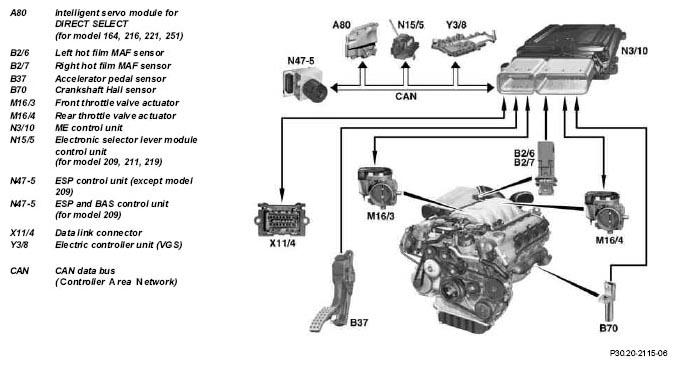 A80 Intelligent servo module for DIRECT SELECT (for model 164, 216, 221, 251)

B2/6 Left hot film MAF sensor
B2/7 Right hot film MAF sensor
B37 Accelerator pedal sensor
B70 Crankshaft Hall sensor
M16/3 Front throttle valve actuator
M16/4 Rear throttle valve actuator
N3/10 ME control unit
N15/5 Electronic selector lever module control unit (for model 209, 211, 219)

N47-5 ESP control unit (except model 209)
N47-5 ESP and BAS control unit (for model 209)

X11/4 Data link connector
Y3/8 Electric controller unit (VGS)

CAN CAN data bus (Controller Area Network)

A80
N15/5
Y3/8
N3/10
N47-5
CAN
B2/6
B2/7
M16/3
M16/4
X11/4
B37
B70

P30.20-2115-06