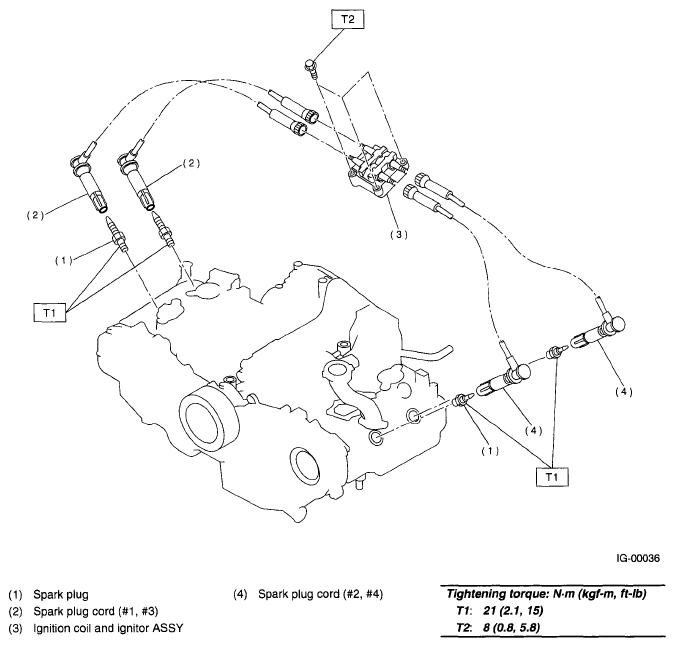 T2

(2)

(2)

(3)

(1)

T1

(4)

(4)

(1)

T1

IG-00036

(1) Spark plug
(2) Spark plug cord (#1, #3)
(3) Ignition coil and ignitor ASSY

(4) Spark plug cord (#2, #4)

Tightening torque: N·m (kgf-m, ft-lb)
T1: 21 (2.1, 15)
T2: 8 (0.8, 5.8)