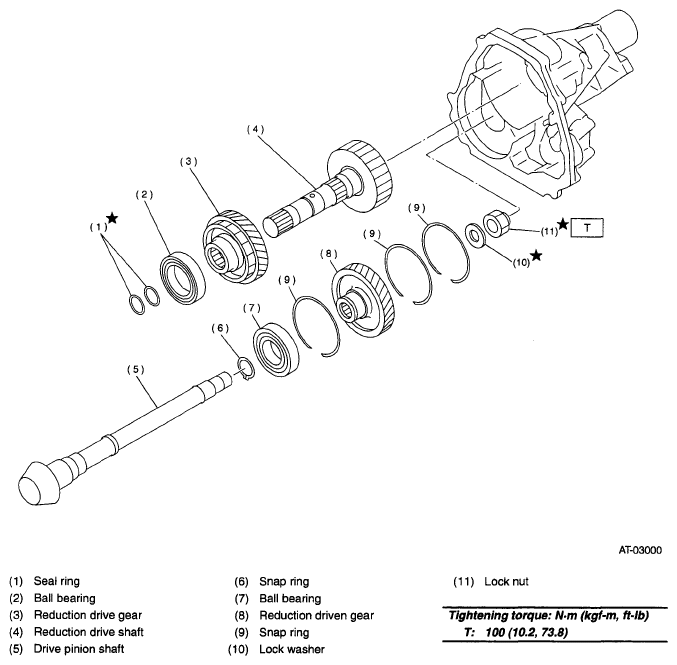 (4)
(3)
(2)
(1)★
(9)
(9)
(8)
(9)
(7)
(6)
(5)
(11)★ T
(10)★

AT-03000

(1) Seal ring
(2) Ball bearing
(3) Reduction drive gear
(4) Reduction drive shaft
(5) Drive pinion shaft

(6) Snap ring
(7) Ball bearing
(8) Reduction driven gear
(9) Snap ring
(10) Lock washer

(11) Lock nut

Tightening torque: N·m (kgf-m, ft-lb)
T: 100 (10.2, 73.8)