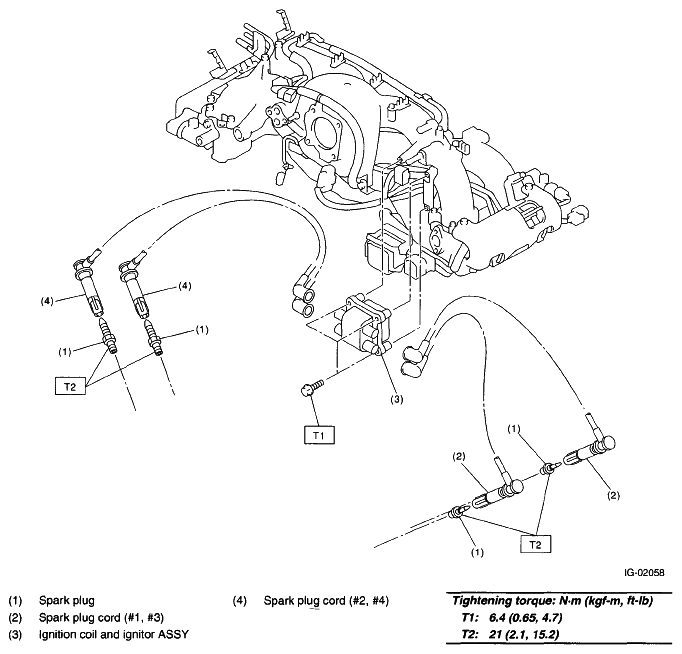 (4)
(4)
(1)
(1)
T2
(3)
T1
(1)
(2)
(2)
(1)
T2

IG-02058

(1) Spark plug
(2) Spark plug cord (#1, #3)
(3) Ignition coil and ignitor ASSY

(4) Spark plug cord (#2, #4)

Tightening torque: N·m (kgf-m, ft-lb)
T1: 6.4 (0.65, 4.7)
T2: 21 (2.1, 15.2)