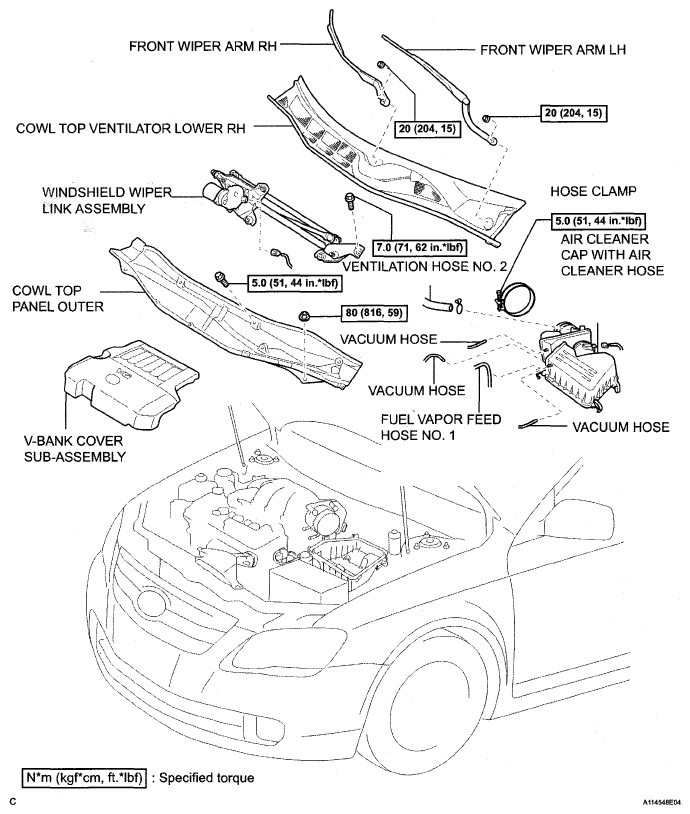 FRONT WIPER ARM RH

FRONT WIPER ARM LH

COWL TOP VENTILATOR LOWER RH

20 (204, 15)

20 (204, 15)

WINDSHIELD WIPER LINK ASSEMBLY

HOSE CLAMP

5.0 (51, 44 in.*lbf)

AIR CLEANER CAP WITH AIR CLEANER HOSE

7.0 (71, 62 in.*lbf)

VENTILATION HOSE NO. 2

COWL TOP PANEL OUTER

5.0 (51, 44 in.*lbf)

80 (816, 59)

VACUUM HOSE

VACUUM HOSE

FUEL VAPOR FEED HOSE NO. 1

VACUUM HOSE

V-BANK COVER SUB-ASSEMBLY

N*m (kgf*cm, ft.*lbf) : Specified torque

C

A114548E04