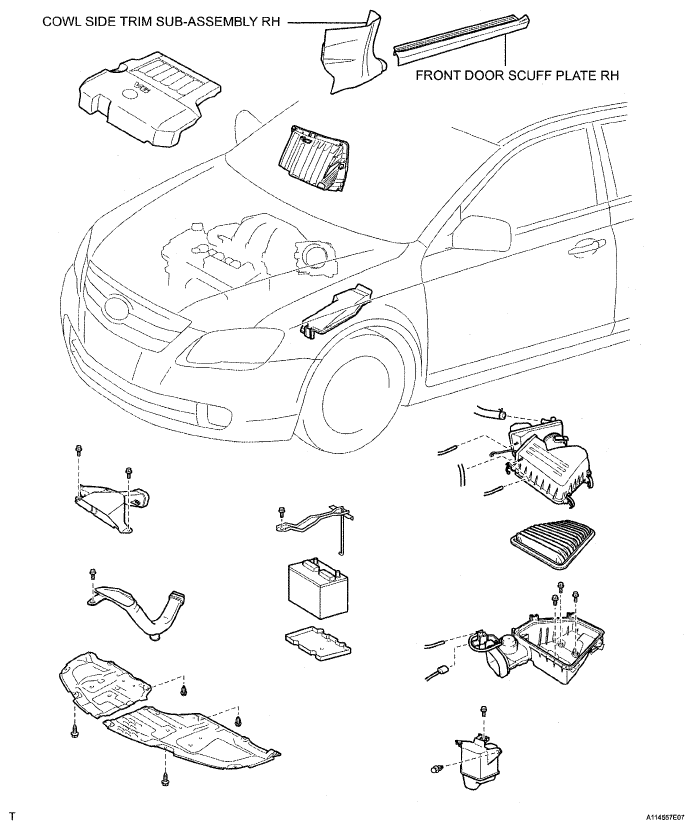 COWL SIDE TRIM SUB-ASSEMBLY RH

FRONT DOOR SCUFF PLATE RH

T

A114557E07