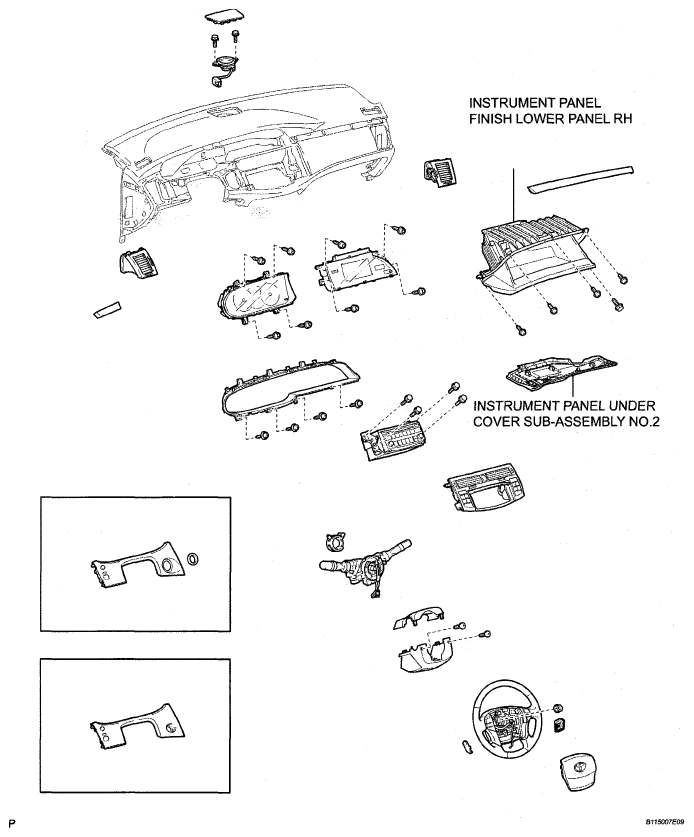 INSTRUMENT PANEL
FINISH LOWER PANEL RH

INSTRUMENT PANEL UNDER
COVER SUB-ASSEMBLY NO.2

P

B115007E09