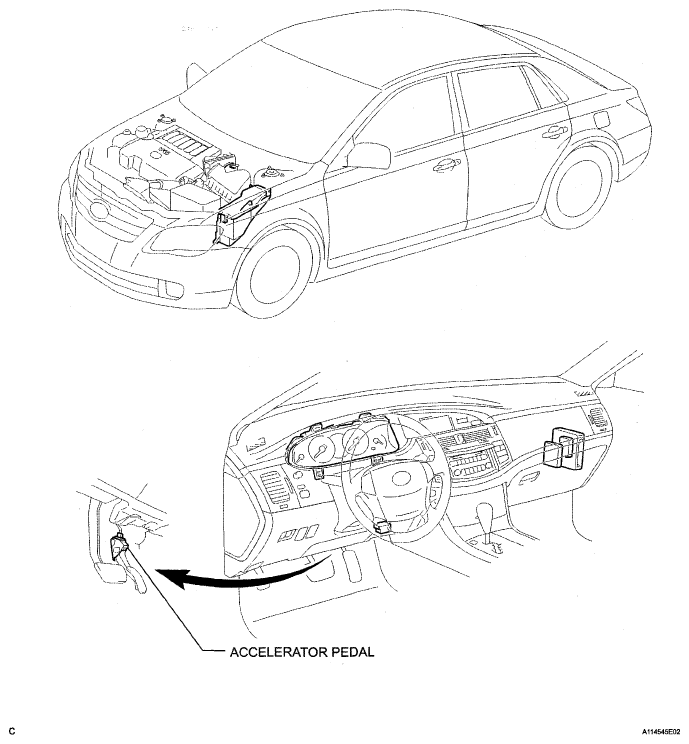 ACCELERATOR PEDAL

C

A114545E02