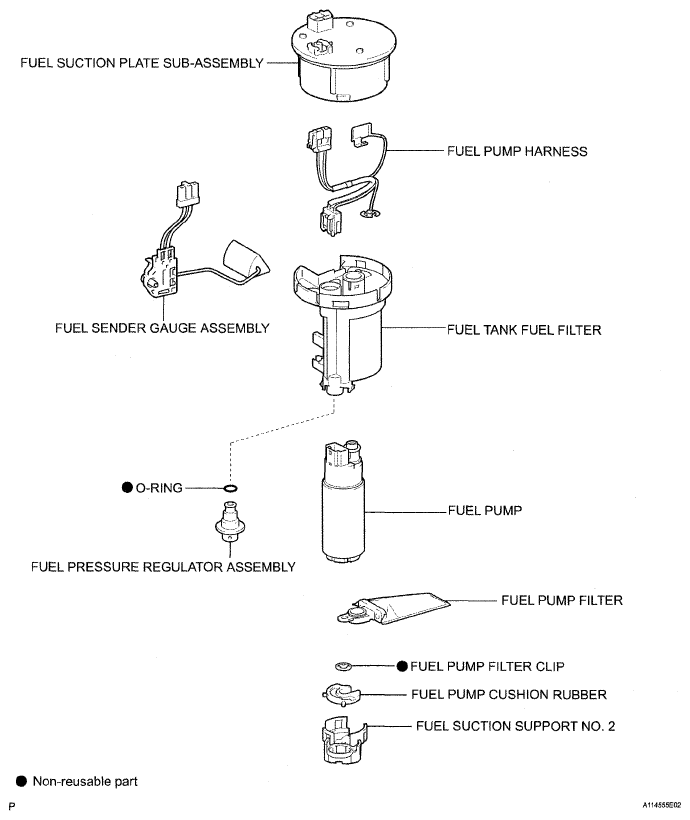 FUEL SUCTION PLATE SUB-ASSEMBLY

FUEL PUMP HARNESS

FUEL SENDER GAUGE ASSEMBLY

FUEL TANK FUEL FILTER

● O-RING

FUEL PUMP

FUEL PRESSURE REGULATOR ASSEMBLY

FUEL PUMP FILTER

● FUEL PUMP FILTER CLIP

FUEL PUMP CUSHION RUBBER

FUEL SUCTION SUPPORT NO. 2

● Non-reusable part

P

A114555E02