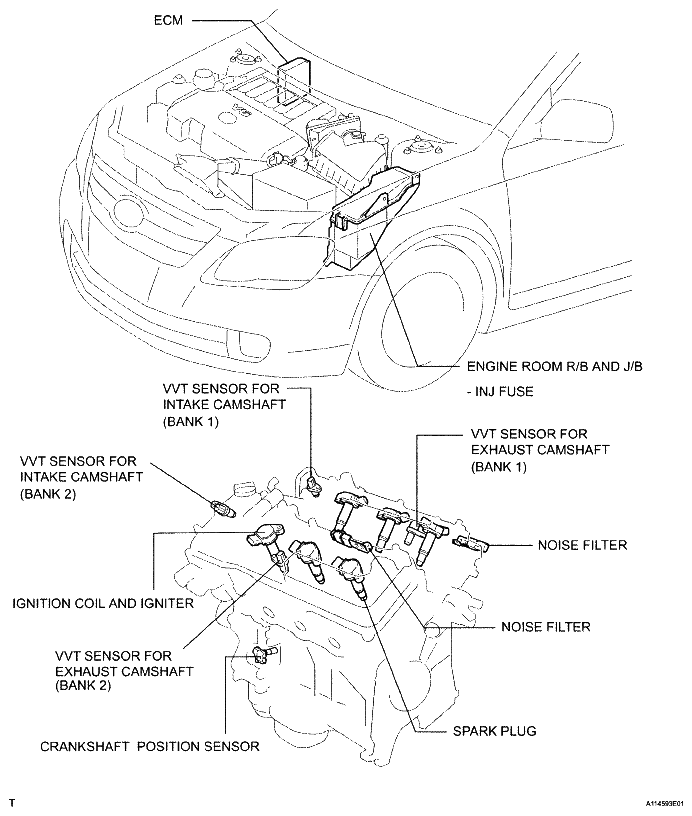 ECM

ENGINE ROOM R/B AND J/B

- INJ FUSE

VVT SENSOR FOR INTAKE CAMSHAFT (BANK 1)

VVT SENSOR FOR EXHAUST CAMSHAFT (BANK 1)

VVT SENSOR FOR INTAKE CAMSHAFT (BANK 2)

NOISE FILTER

IGNITION COIL AND IGNITER

NOISE FILTER

VVT SENSOR FOR EXHAUST CAMSHAFT (BANK 2)

SPARK PLUG

CRANKSHAFT POSITION SENSOR

T

A114593E01