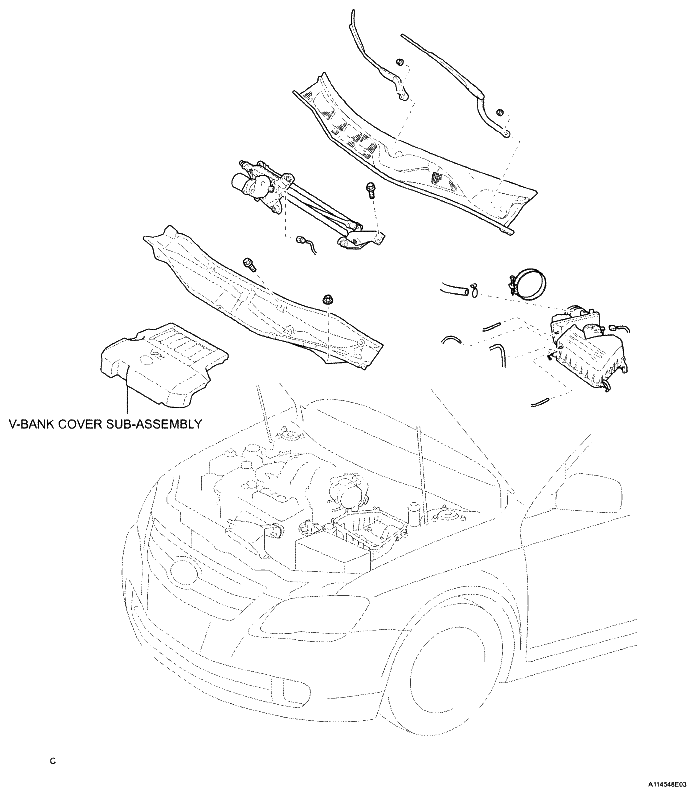 V-BANK COVER SUB-ASSEMBLY

C

A114548E03