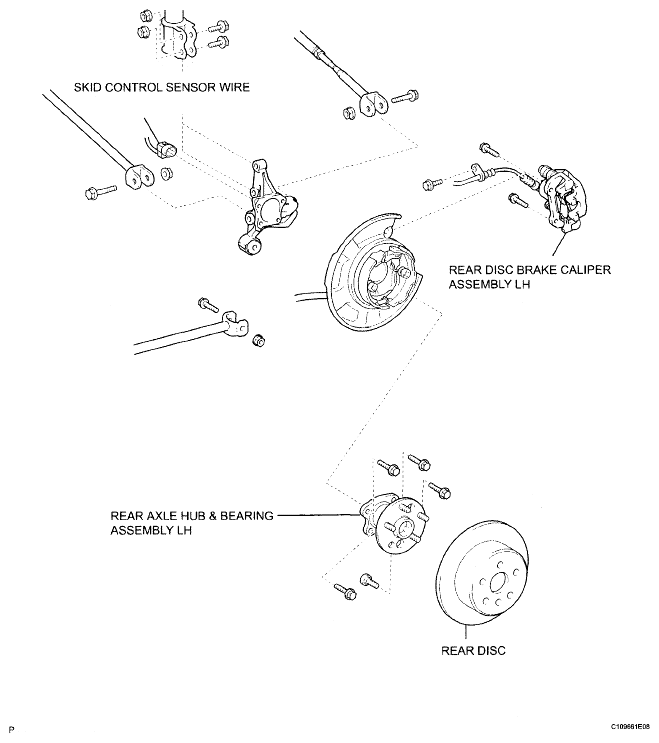 SKID CONTROL SENSOR WIRE

REAR DISC BRAKE CALIPER ASSEMBLY LH

REAR AXLE HUB & BEARING ASSEMBLY LH

REAR DISC

P

C109661E08