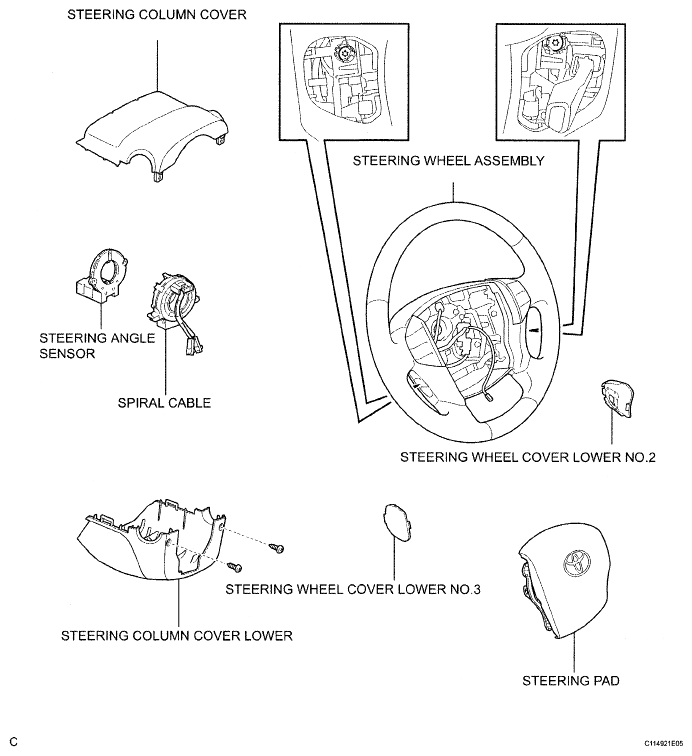 STEERING COLUMN COVER

STEERING WHEEL ASSEMBLY

STEERING ANGLE SENSOR

SPIRAL CABLE

STEERING WHEEL COVER LOWER NO.2

STEERING WHEEL COVER LOWER NO.3

STEERING COLUMN COVER LOWER

STEERING PAD

C

C114921E05