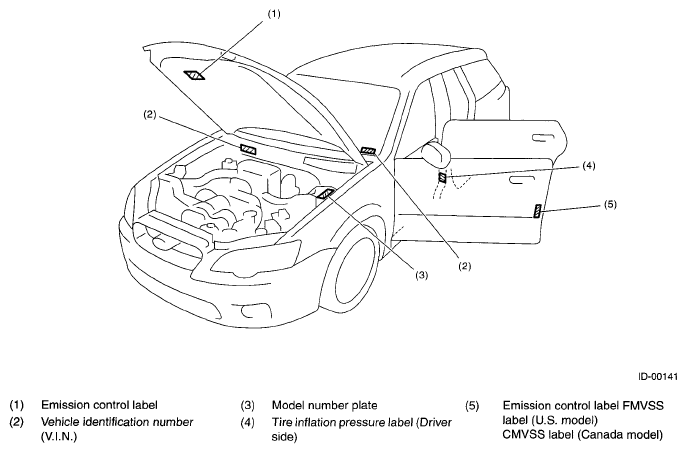 (1)

(2)

(4)

(5)

(3)

(2)

ID-00141

(1) Emission control label
(2) Vehicle identification number (V.I.N.)

(3) Model number plate
(4) Tire inflation pressure label (Driver side)

(5) Emission control label FMVSS label (U.S. model)
CMVSS label (Canada model)