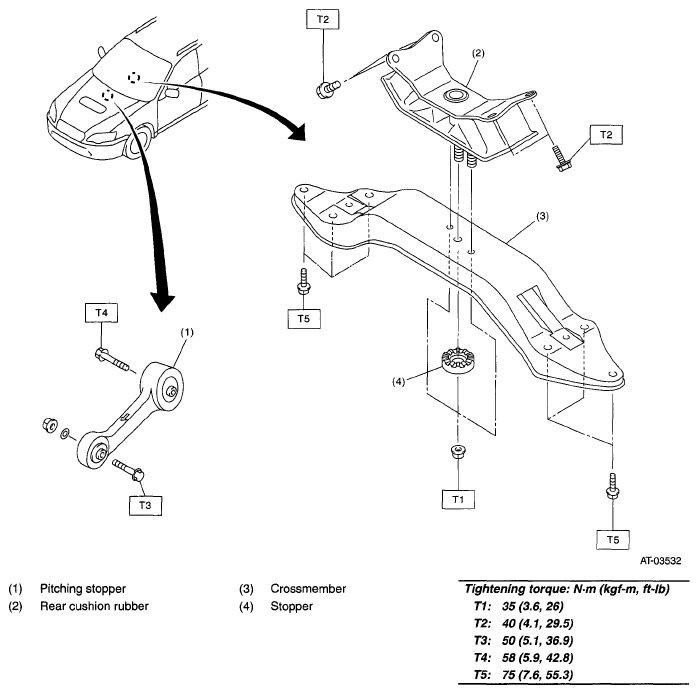 T2

(2)

T2

(3)

T5

T4

(1)

(4)

T3

T1

T5

AT-03532

(1) Pitching stopper
(2) Rear cushion rubber

(3) Crossmember
(4) Stopper

Tightening torque: N·m (kgf-m, ft-lb)
T1: 35 (3.6, 26)
T2: 40 (4.1, 29.5)
T3: 50 (5.1, 36.9)
T4: 58 (5.9, 42.8)
T5: 75 (7.6, 55.3)