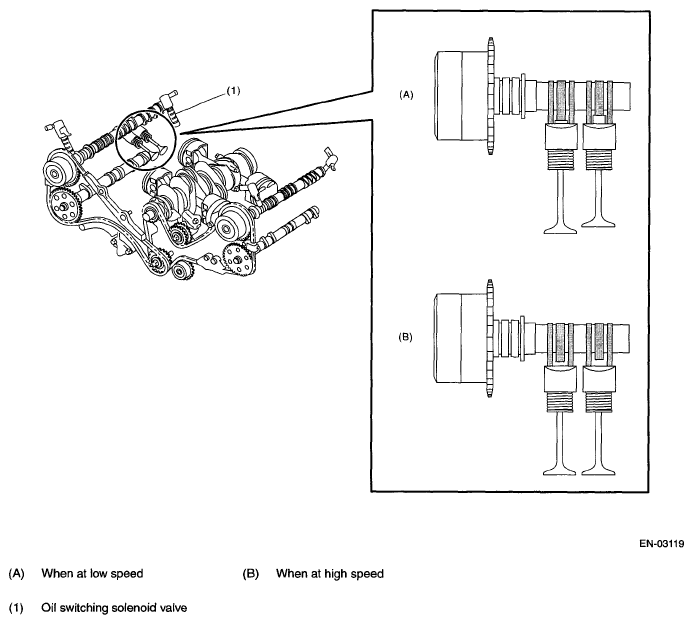 (1)

(A)

(B)

EN-03119

(A) When at low speed

(B) When at high speed

(1) Oil switching solenoid valve