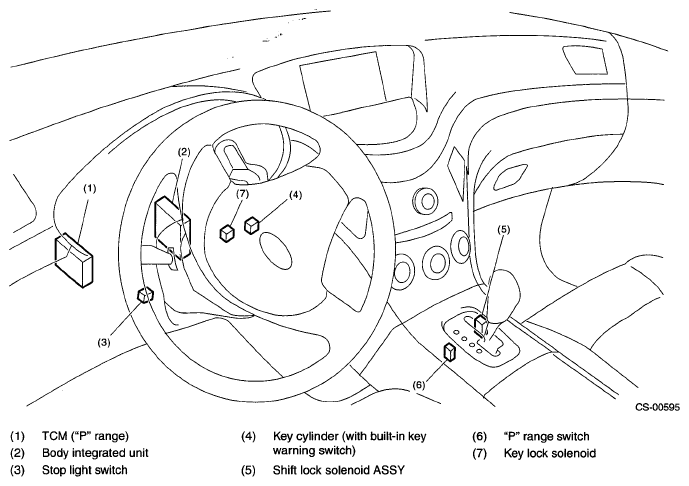 (2)
(1)
(7)
(4)
(5)
(3)
(6)
CS-00595

(1) TCM ("P" range)
(2) Body integrated unit
(3) Stop light switch

(4) Key cylinder (with built-in key warning switch)
(5) Shift lock solenoid ASSY

(6) "P" range switch
(7) Key lock solenoid