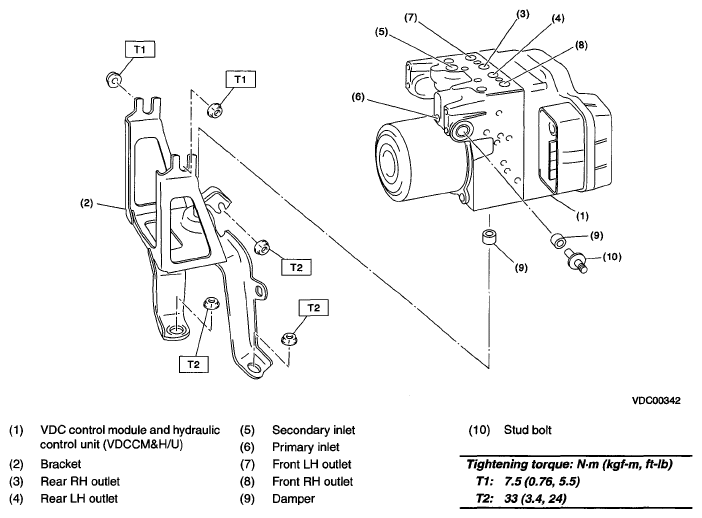 T1
T1
(2)
T2
T2
T2
(7)
(3)
(4)
(5)
(8)
(6)
(1)
(9)
(10)
(9)

VDC00342

(1) VDC control module and hydraulic control unit (VDCCM&H/U)
(2) Bracket
(3) Rear RH outlet
(4) Rear LH outlet
(5) Secondary inlet
(6) Primary inlet
(7) Front LH outlet
(8) Front RH outlet
(9) Damper
(10) Stud bolt

Tightening torque: N·m (kgf-m, ft-lb)
T1: 7.5 (0.76, 5.5)
T2: 33 (3.4, 24)