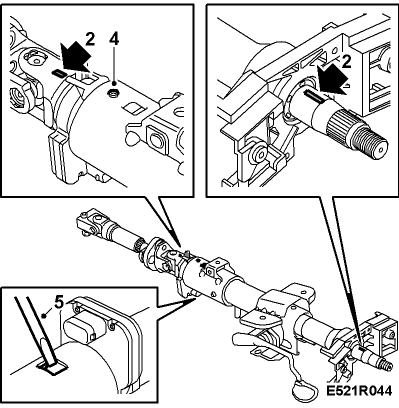 2
4
2
5
E521R044