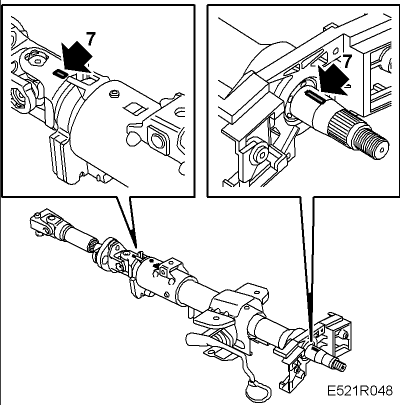 7

7

E521R048