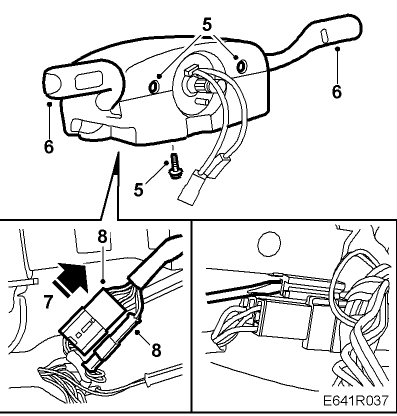 5
6
6
5
8
7
8
E641R037