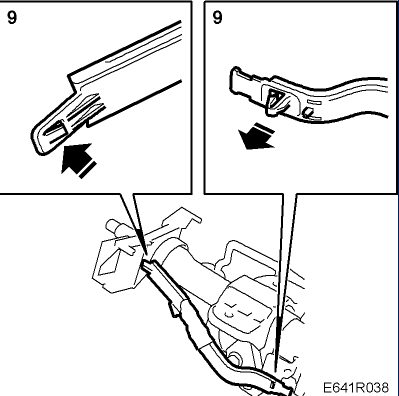 9

9

E641R038