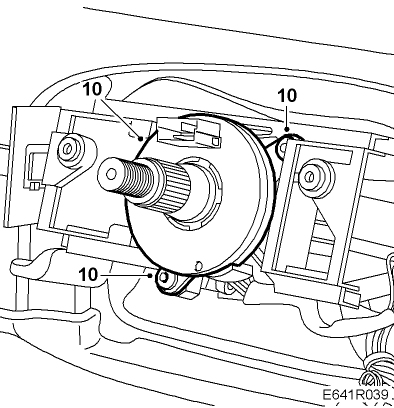 10
10
10
E641R039