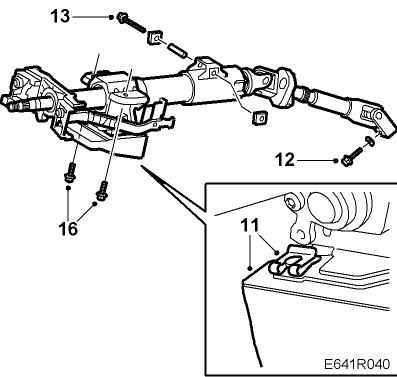 13
12
16
11
E641R040