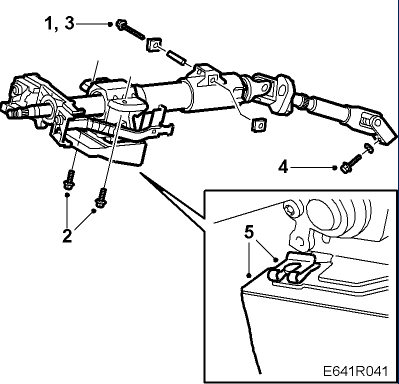 1, 3

4

2

5

E641R041