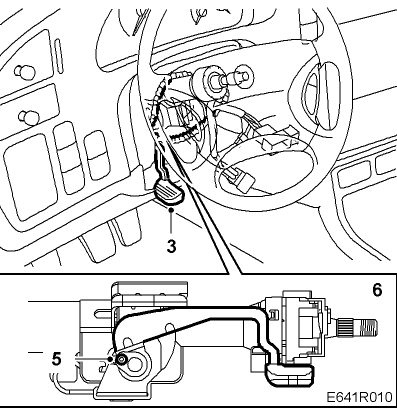 3

6

5

E641R010