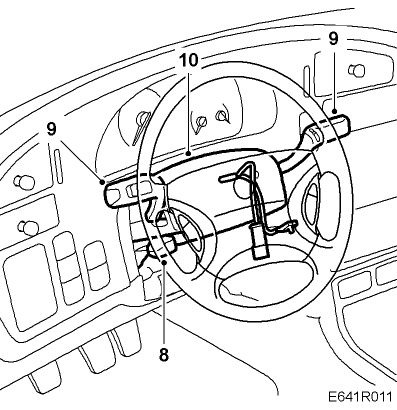 9
10
9
8
E641R011