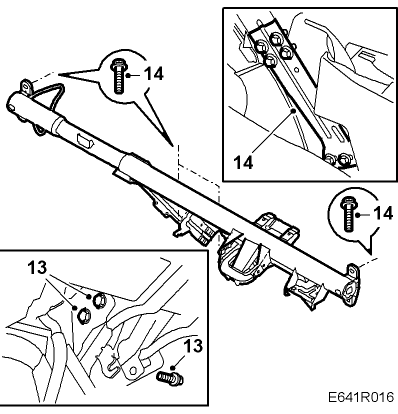 14

14

14

13

13

E641R016