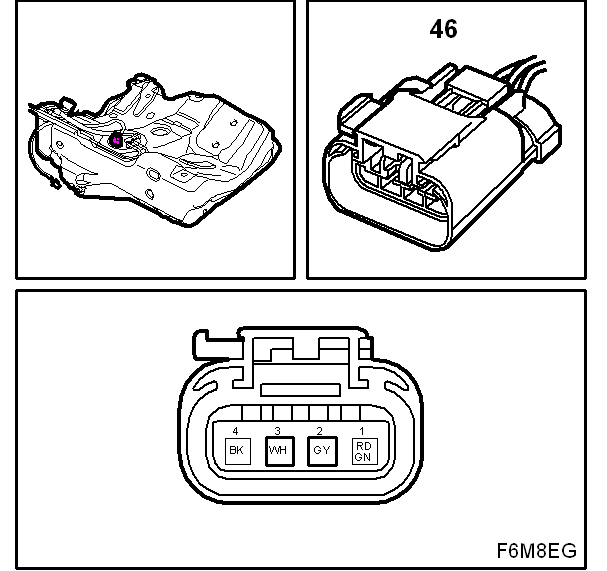 46

4 3 2 1

BK WH GY RD GN

F6M8EG