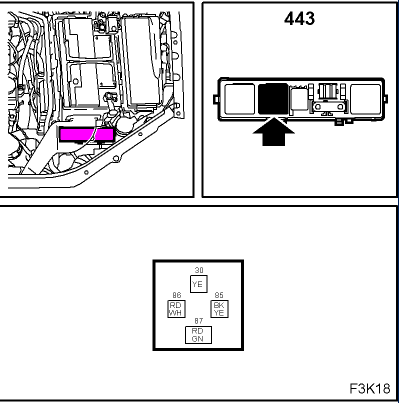 443

30
YE
86
RD
WH
85
BK
YE
87
RD
GN

F3K18