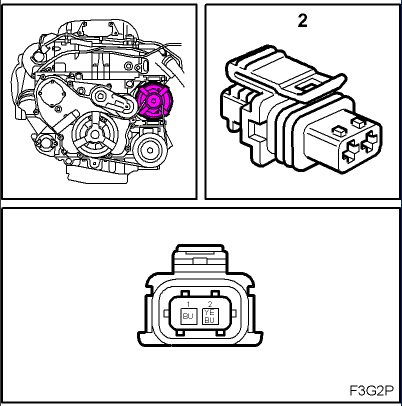 2

1 2
BU YE BU

F3G2P