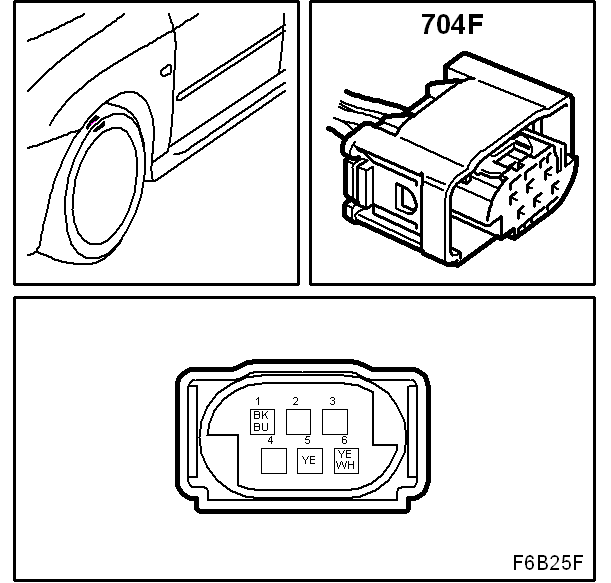 704F

1
BK
BU
2
3
4
5
YE
6
YE
WH

F6B25F