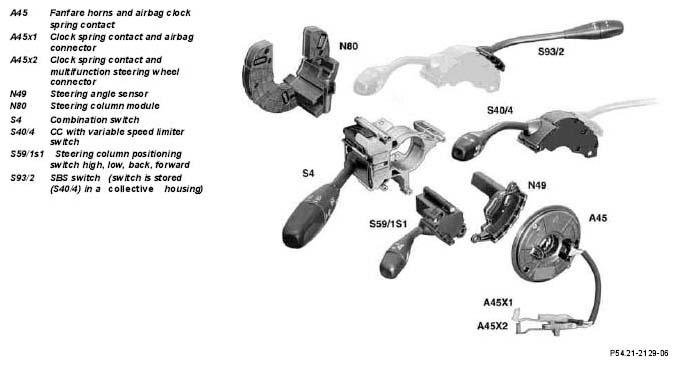 A45 Fanfare horns and airbag clock spring contact
A45x1 Clock spring contact and airbag connector
A45x2 Clock spring contact and multifunction steering wheel connector
N49 Steering angle sensor
N80 Steering column module
S4 Combination switch
S40/4 CC with variable speed limiter switch
S59/1s1 Steering column positioning switch high, low, back, forward
S93/2 SBS switch (switch is stored (S40/4) in a collective housing)

N80
S93/2
S40/4
S4
N49
S59/1S1
A45
A45X1
A45X2

P54.21-2129-06