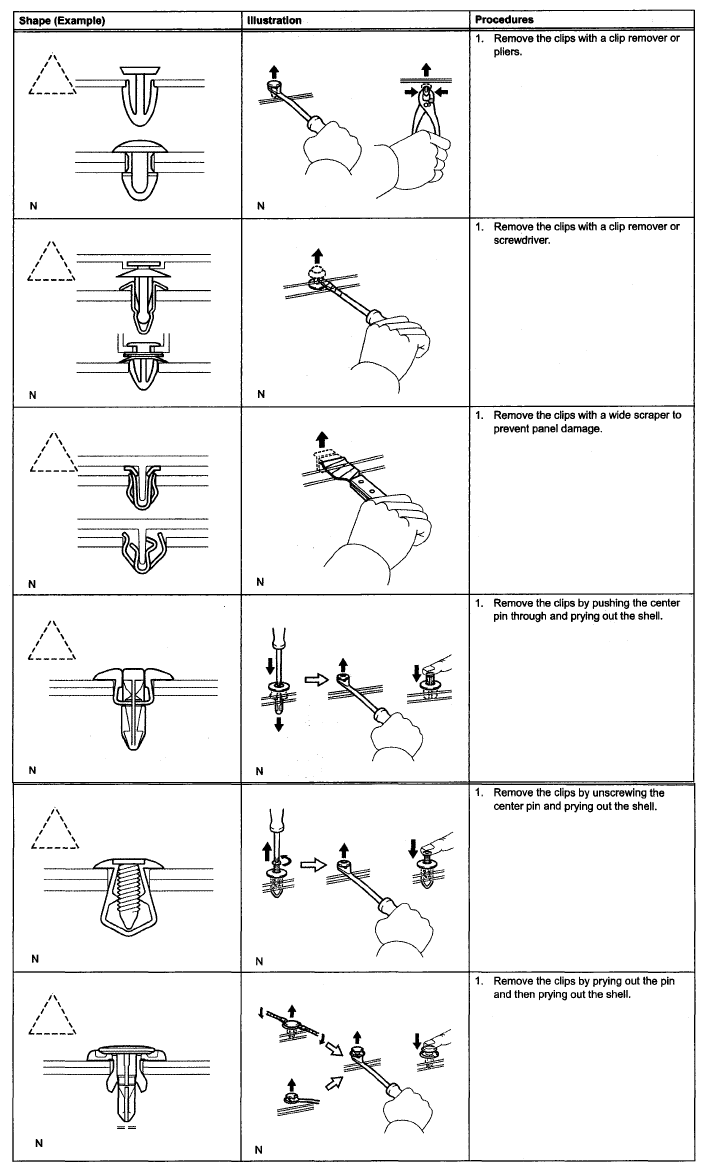 | Shape (Example) | Illustration | Procedures |
|---|---|---|
| N | N | 1. Remove the clips with a clip remover or pliers. |
| N | N | 1. Remove the clips with a clip remover or screwdriver. |
| N | N | 1. Remove the clips with a wide scraper to prevent panel damage. |
| N | N | 1. Remove the clips by pushing the center pin through and prying out the shell. |
| N | N | 1. Remove the clips by unscrewing the center pin and prying out the shell. |
| N | N | 1. Remove the clips by prying out the pin and then prying out the shell. |